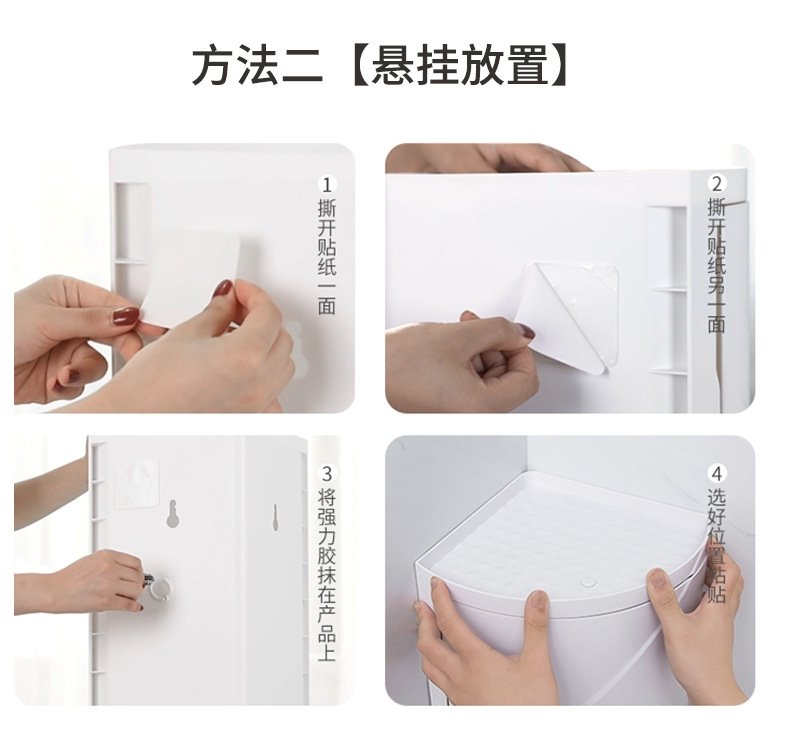 方法二【悬挂放置】

1 撕开贴纸一面

2 撕开贴纸另一面

3 将强力胶抹在产品上

4 选好位置粘贴