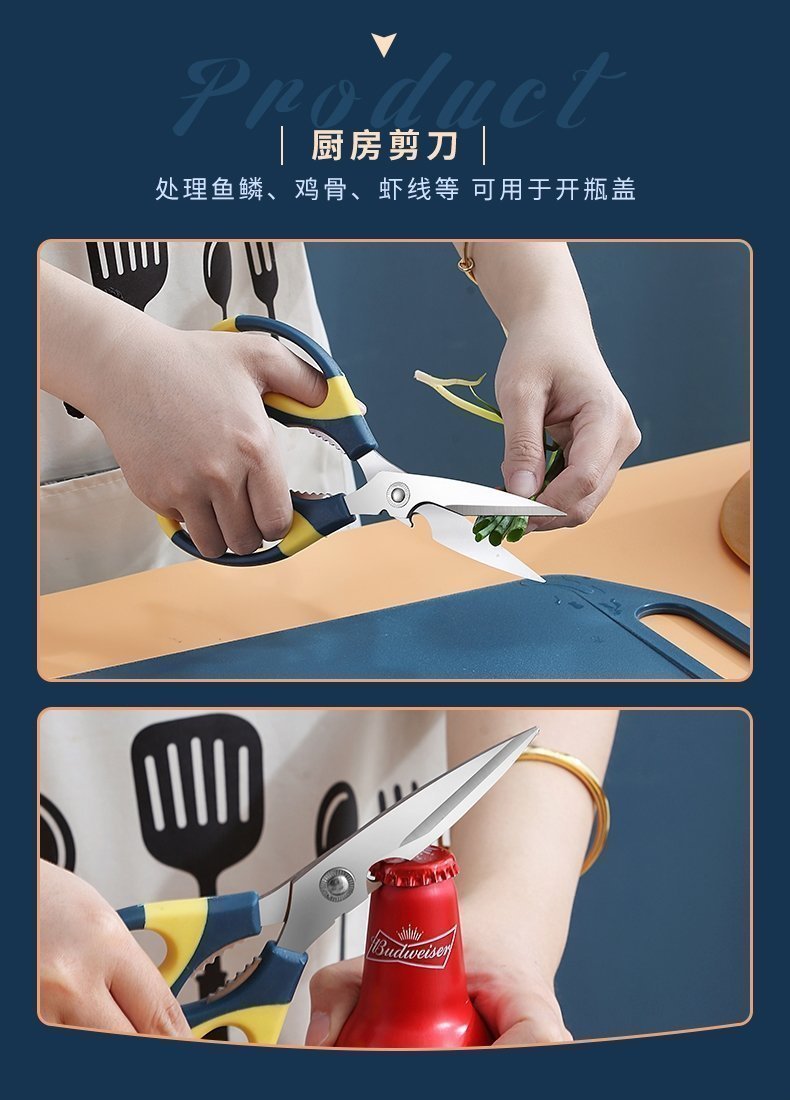 Product

厨房剪刀

处理鱼鳞、鸡骨、虾线等 可用于开瓶盖

Budweiser