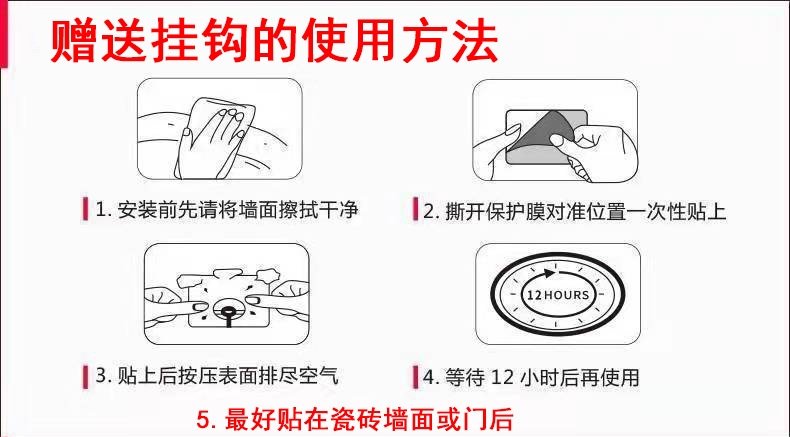 赠送挂钩的使用方法

1. 安装前先请将墙面擦拭干净

2. 撕开保护膜对准位置一次性贴上

3. 贴上后按压表面排尽空气

12 HOURS

4. 等待 12 小时后再使用

5. 最好贴在瓷砖墙面或门后