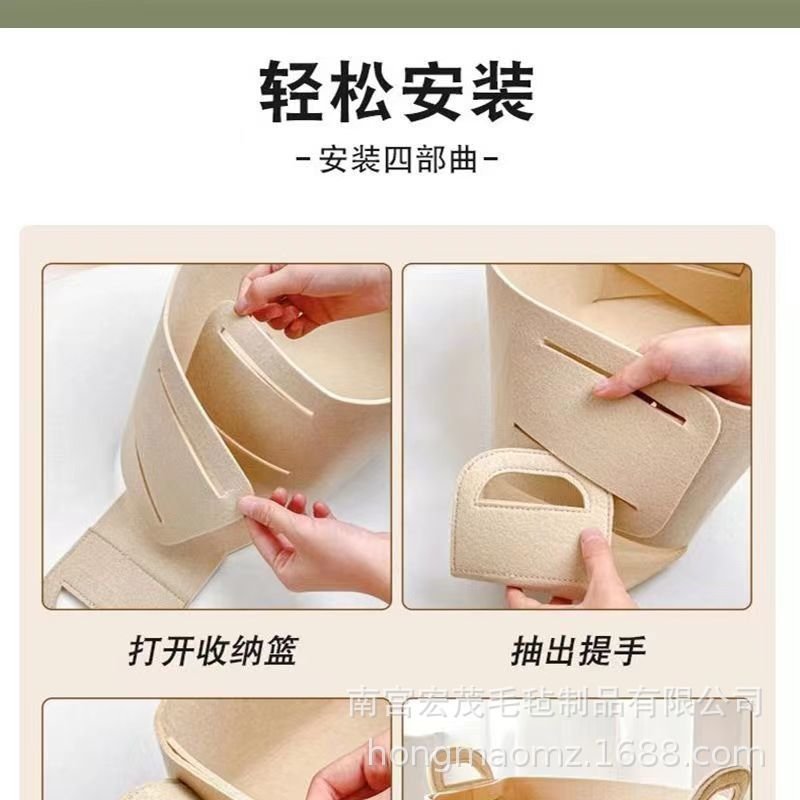 轻松安装

-安装四部曲-

打开收纳篮

抽出提手

南宫宏茂毛毡制品有限公司

hongmaomz.1688.com