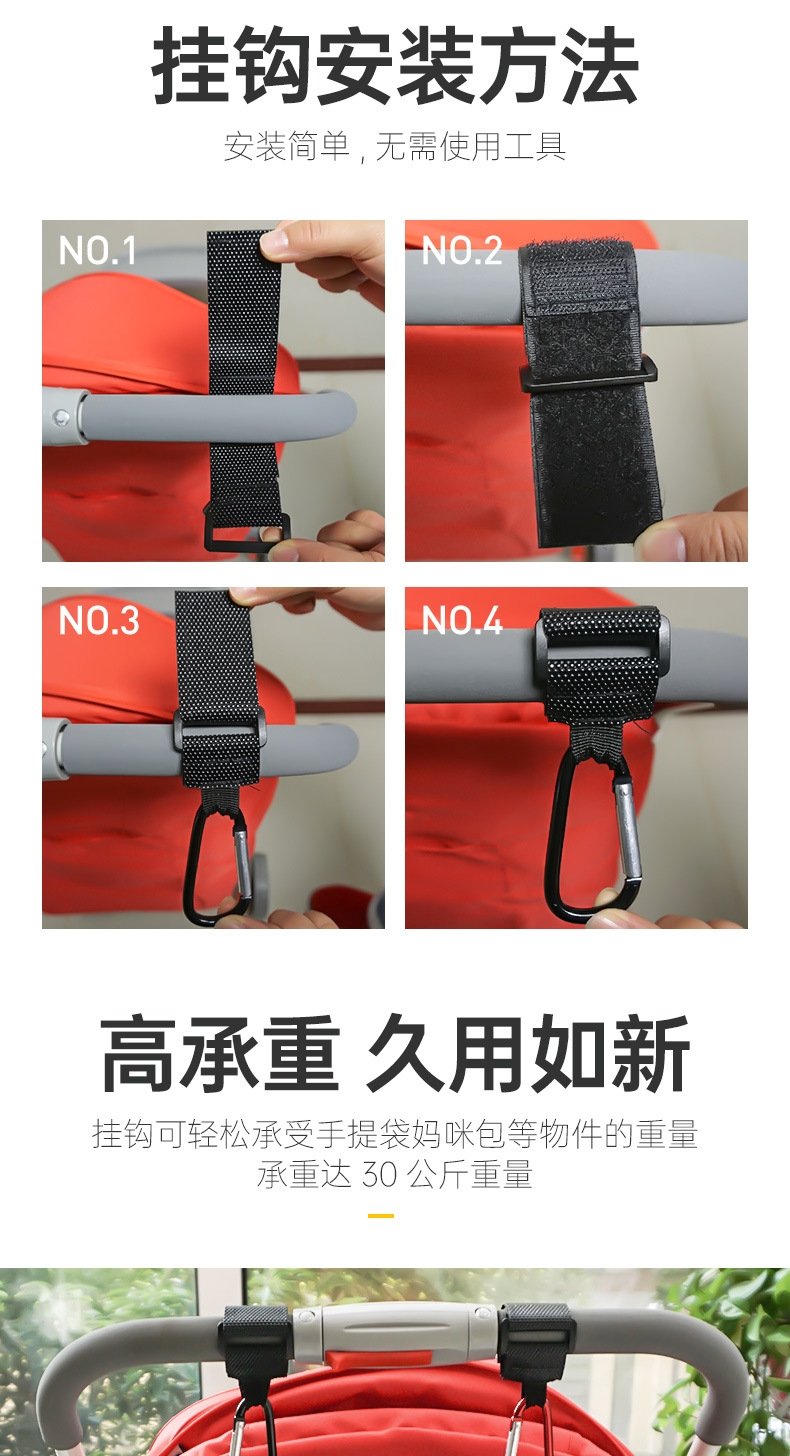 挂钩安装方法

安装简单，无需使用工具

NO.1

NO.2

NO.3

NO.4

高承重 久用如新

挂钩可轻松承受手提袋妈咪包等物件的重量
承重达 30 公斤重量