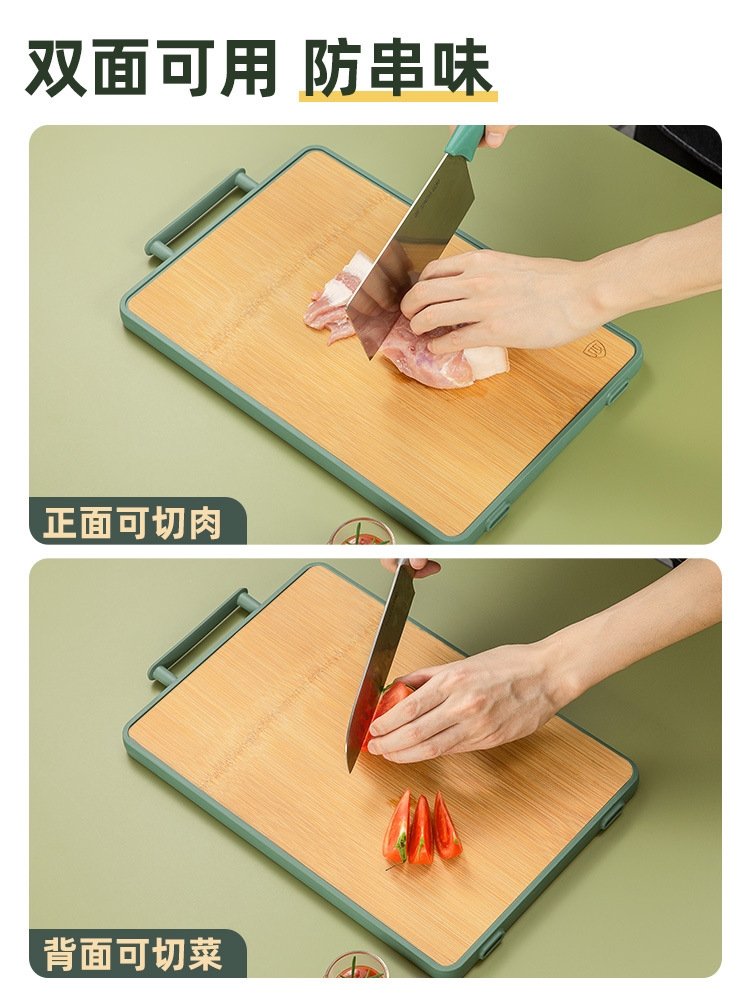 双面可用 防串味

正面可切肉

背面可切菜